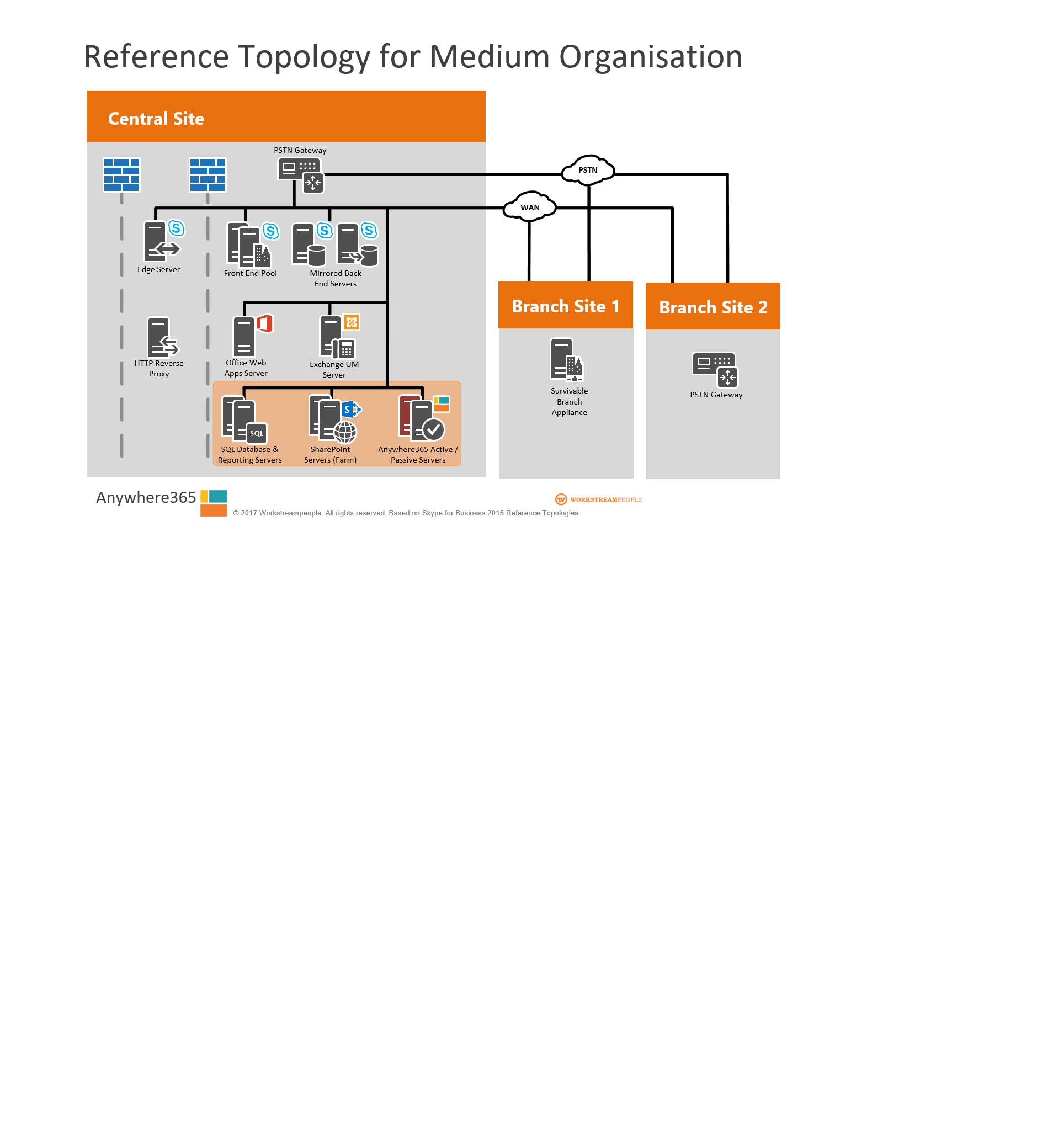 Reference Topology for Medium Organisation

Central Site

PSTN Gateway

PSTN

WAN

Edge Server

Front End Pool

Mirrored Back End Servers

HTTP Reverse Proxy

Office Web Apps Server

Exchange UM Server

SQL SQL Database & Reporting Servers

SharePoint Servers (Farm)

Anywhere365 Active / Passive Servers

Branch Site 1

Survivable Branch Appliance

Branch Site 2

PSTN Gateway

Anywhere365

WORKSTREAMPEOPLE

© 2017 Workstreampeople. All rights reserved. Based on Skype for Business 2015 Reference Topologies.